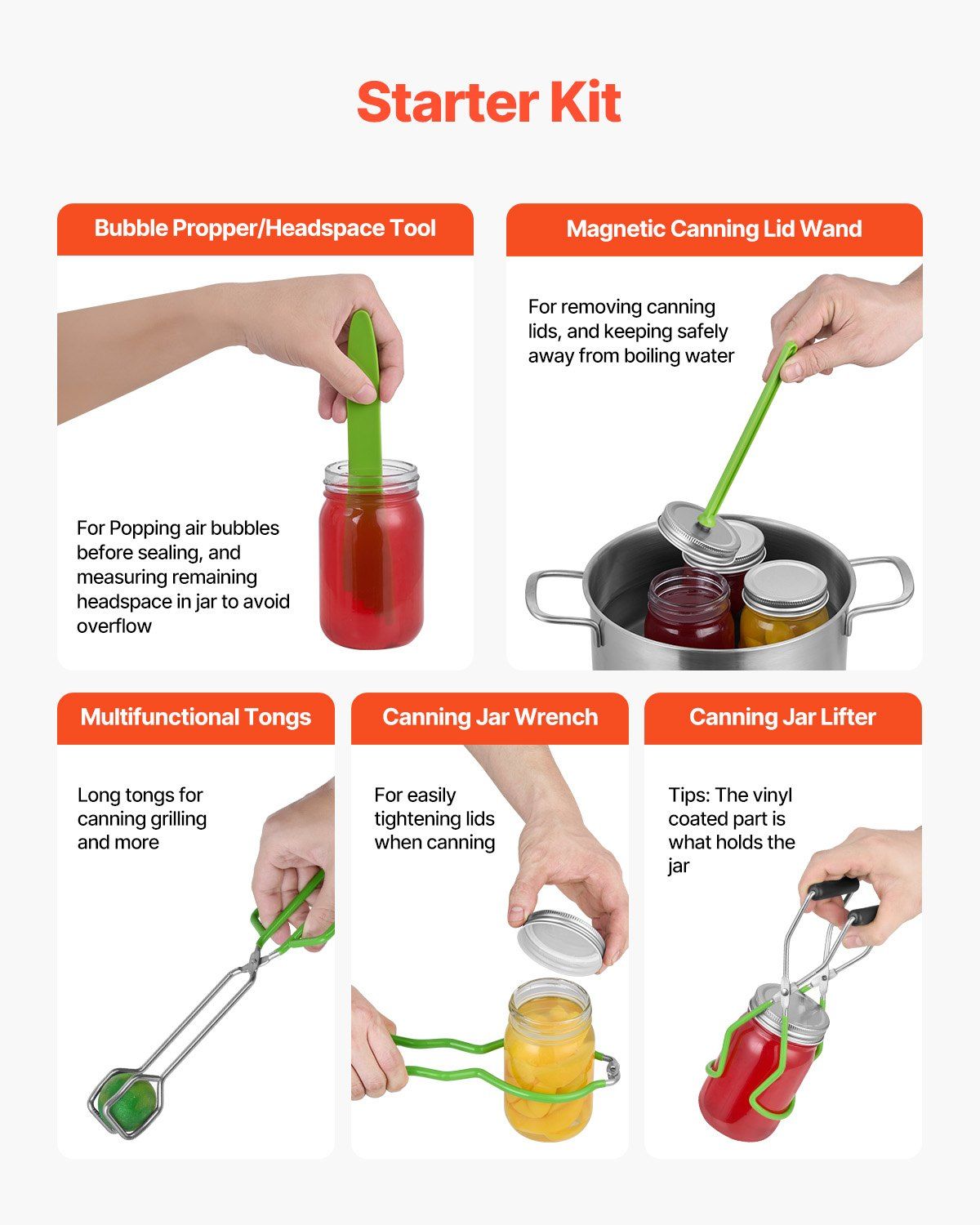 Starter Kit

Bubble Propper/Headspace Tool

For Popping air bubbles before sealing, and measuring remaining headspace in jar to avoid overflow

Magnetic Canning Lid Wand

For removing canning lids, and keeping safely away from boiling water

Multifunctional Tongs

Long tongs for canning grilling and more

Canning Jar Wrench

For easily tightening lids when canning

Canning Jar Lifter

Tips: The vinyl coated part is what holds the jar